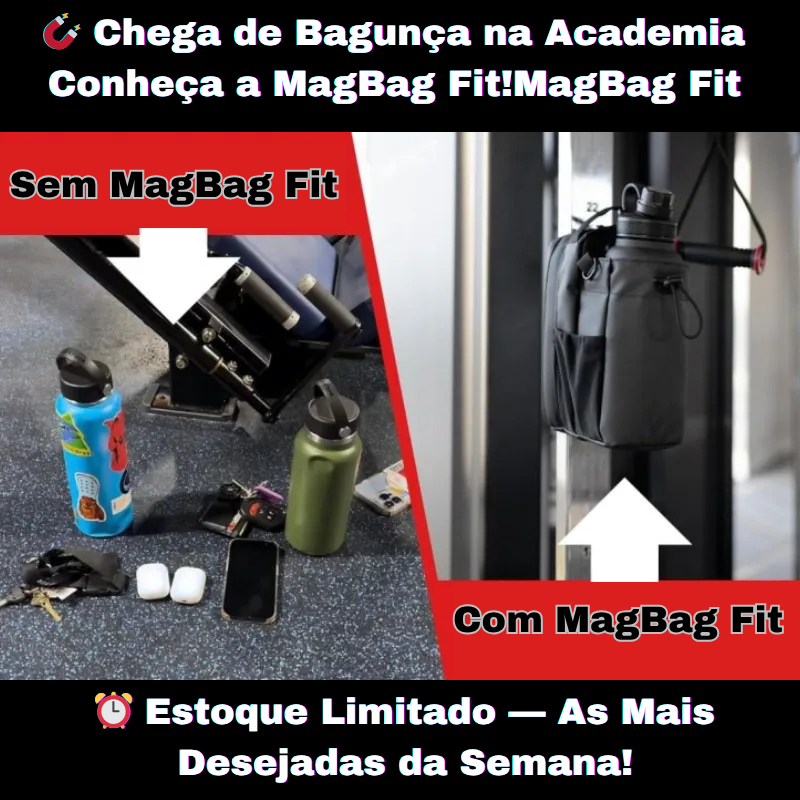 🧲 Chega de Bagunça na Academia Conheça a MagBag Fit!MagBag Fit

Sem MagBag Fit

Com MagBag Fit

⏰ Estoque Limitado — As Mais Desejadas da Semana!